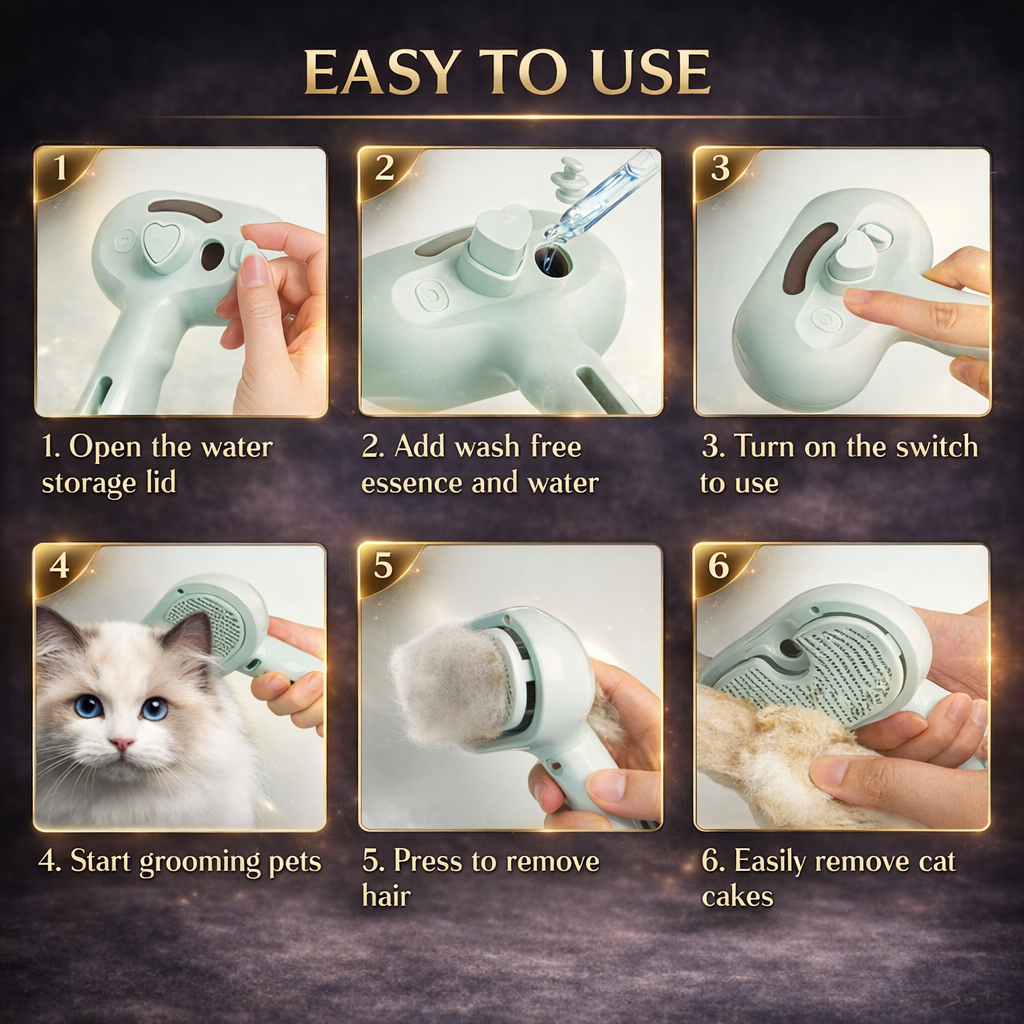 EASY TO USE

1

1. Open the water storage lid

2

2. Add wash free essence and water

3

3. Turn on the switch to use

4

4. Start grooming pets

5

5. Press to remove hair

6

6. Easily remove cat cakes